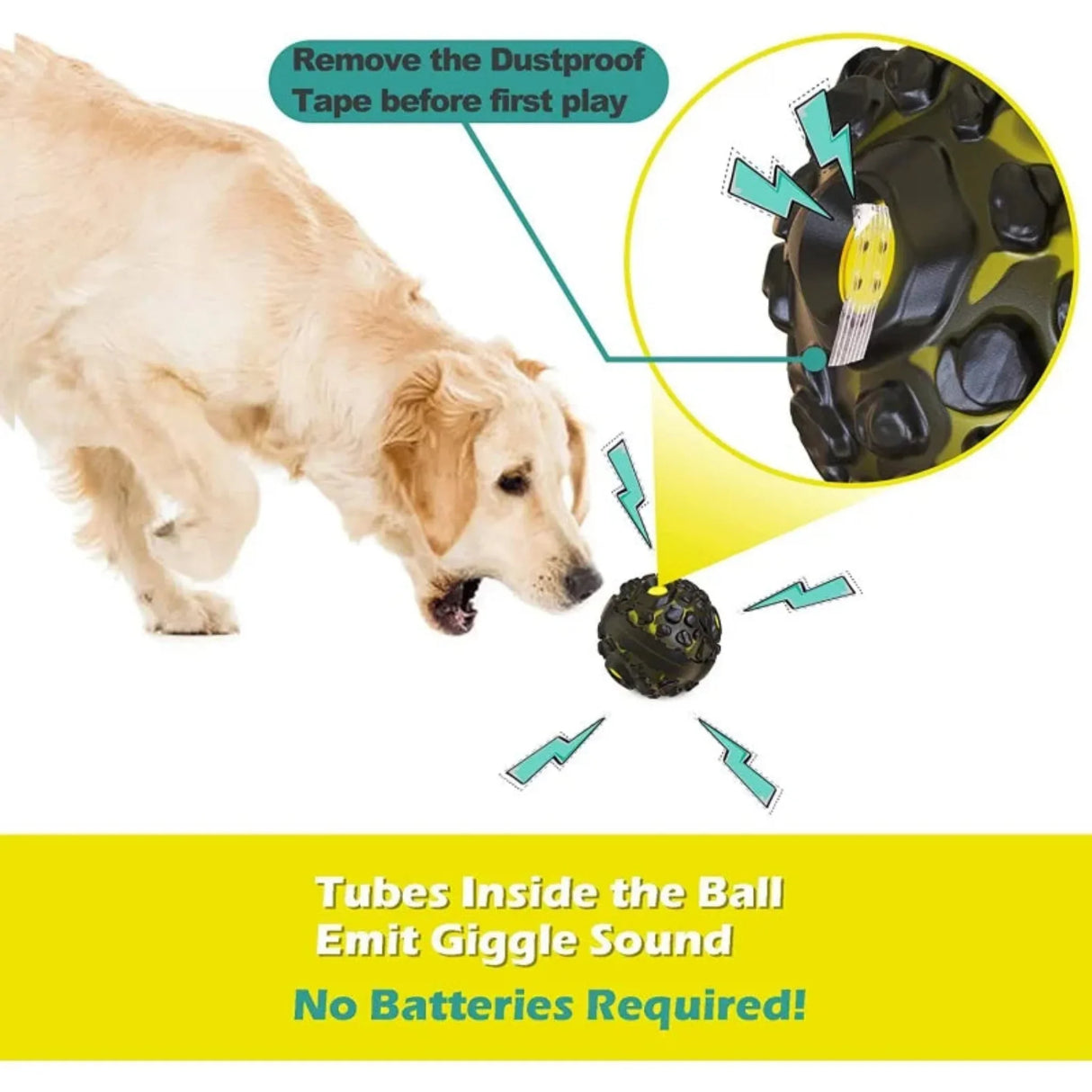 Remove the Dustproof Tape before first play

Tubes Inside the Ball Emit Giggle Sound

No Batteries Required!