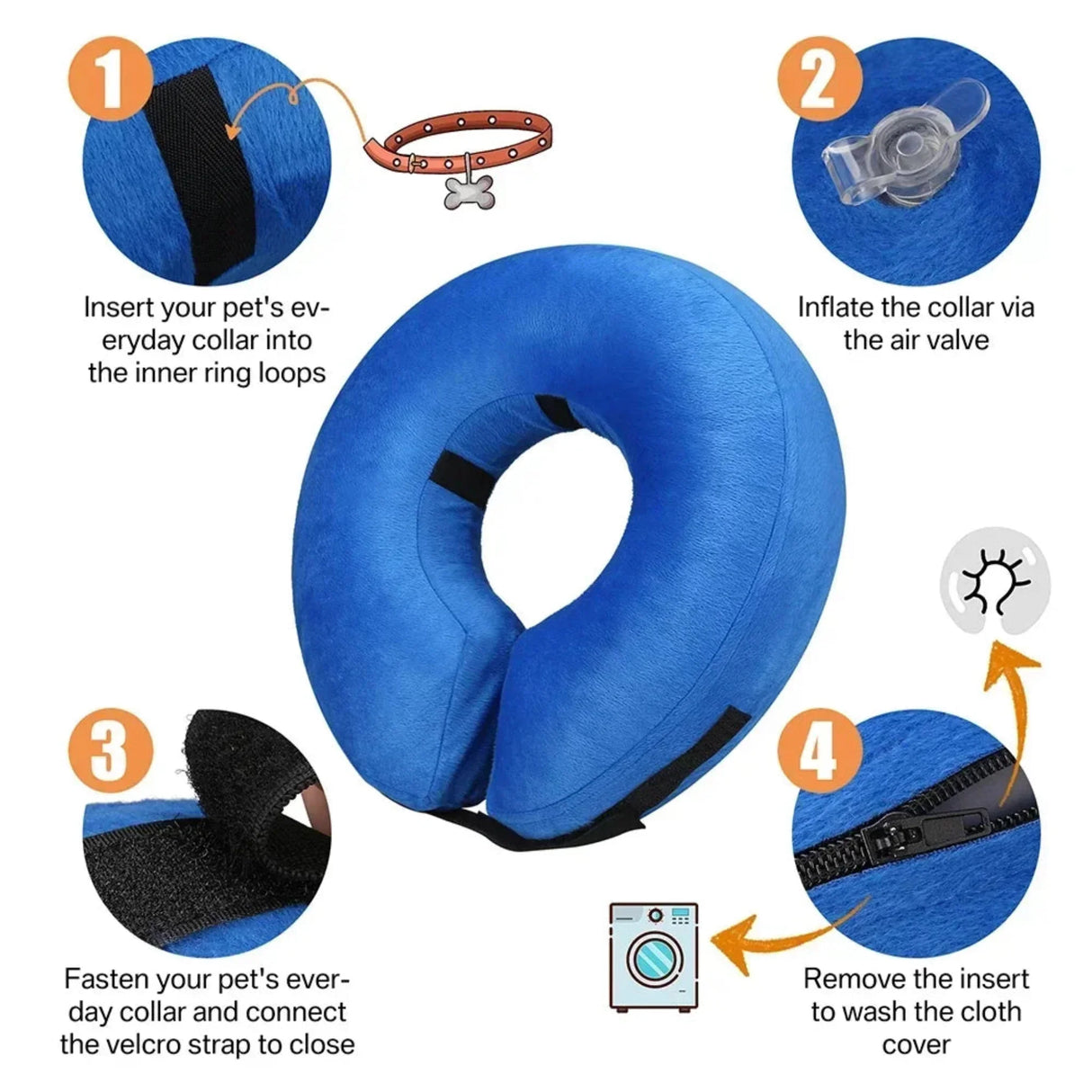 1

Insert your pet's everyday collar into the inner ring loops

2

Inflate the collar via the air valve

3

Fasten your pet's everday collar and connect the velcro strap to close

4

Remove the insert to wash the cloth cover