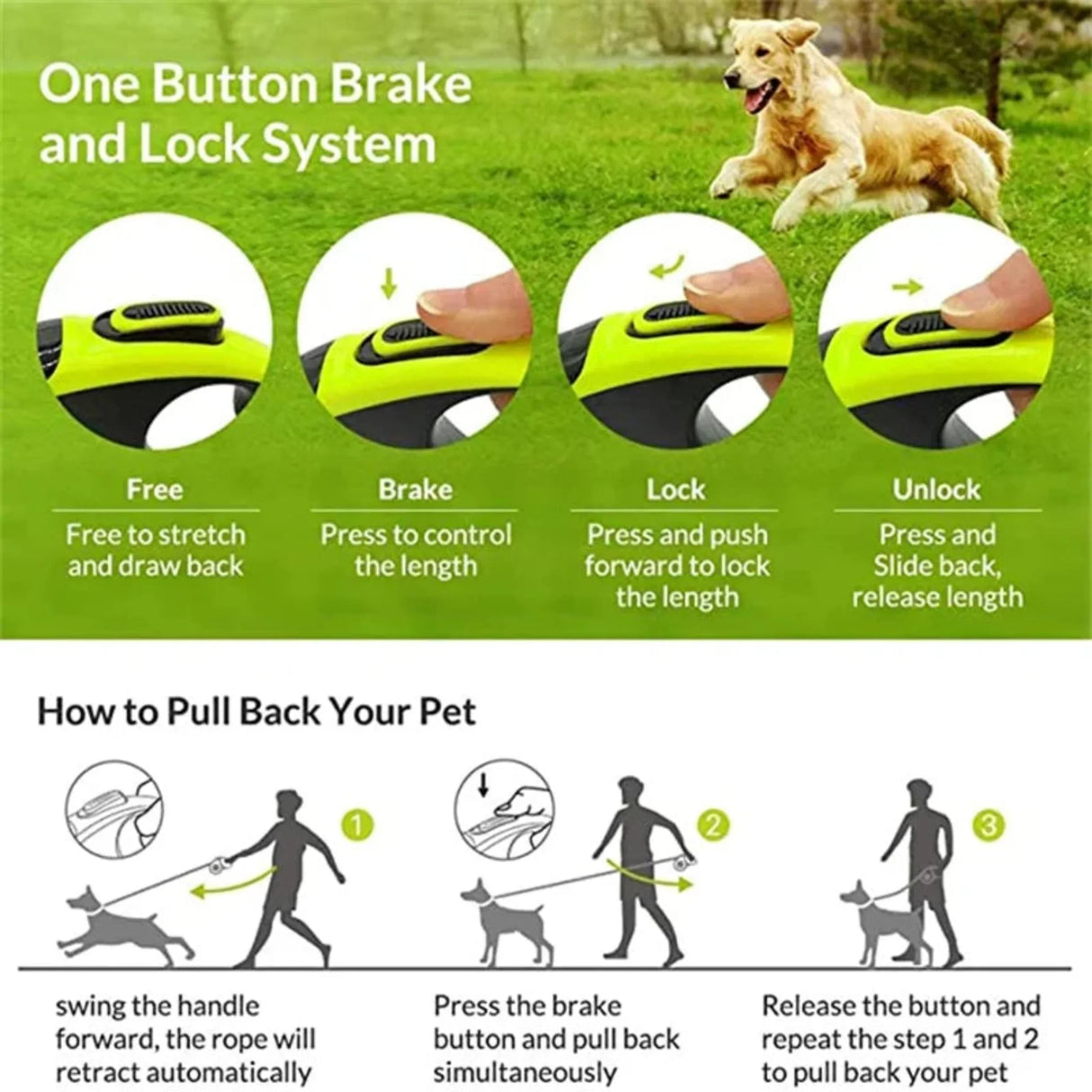 One Button Brake and Lock System

Free
Free to stretch and draw back

Brake
Press to control the length

Lock
Press and push forward to lock the length

Unlock
Press and Slide back, release length

How to Pull Back Your Pet

1
swing the handle forward, the rope will retract automatically

2
Press the brake button and pull back simultaneously

3
Release the button and repeat the step 1 and 2 to pull back your pet