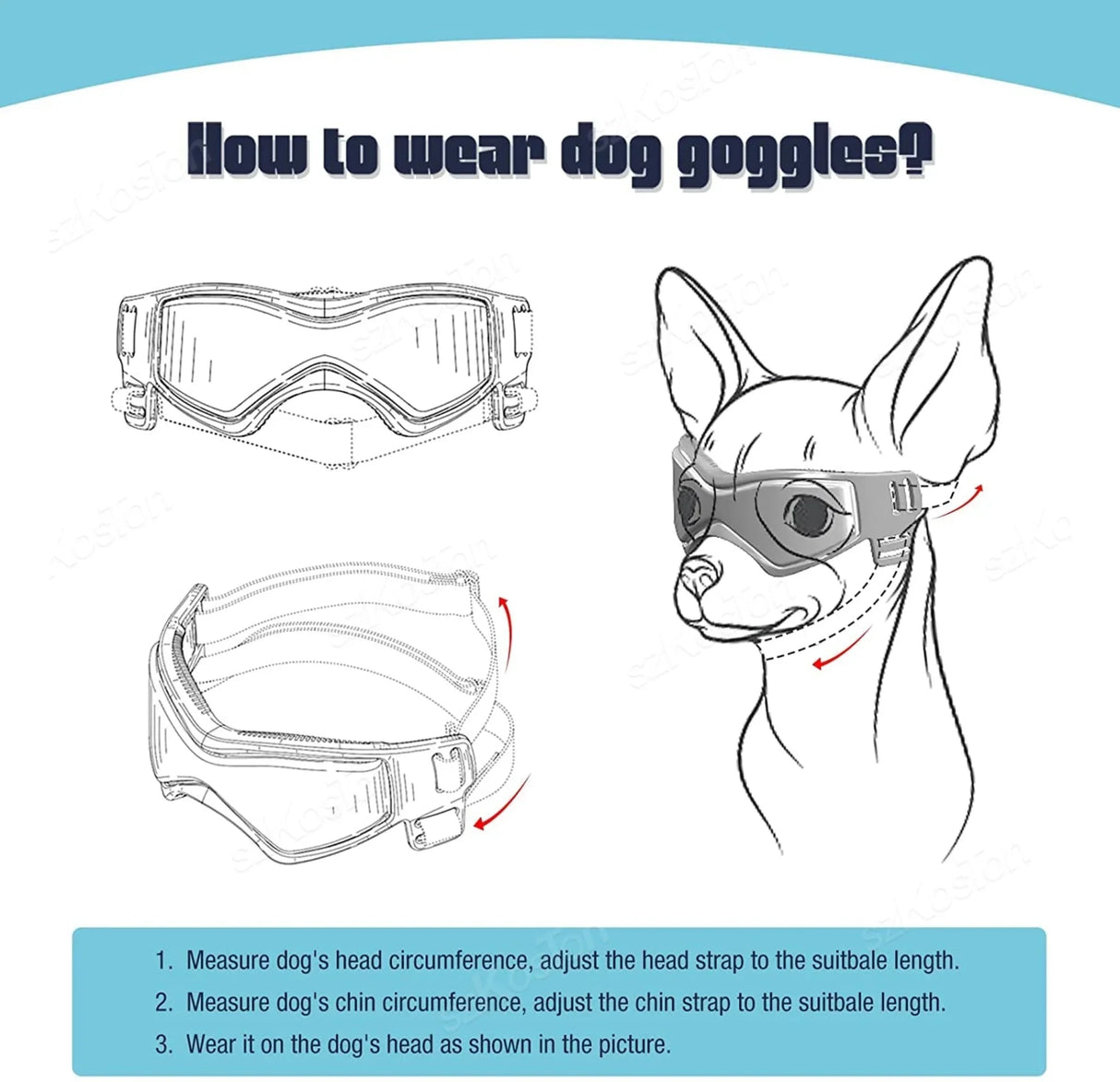 How to wear dog goggles?

szKosion

1. Measure dog's head circumference, adjust the head strap to the suitbale length.
2. Measure dog's chin circumference, adjust the chin strap to the suitbale length.
3. Wear it on the dog's head as shown in the picture.